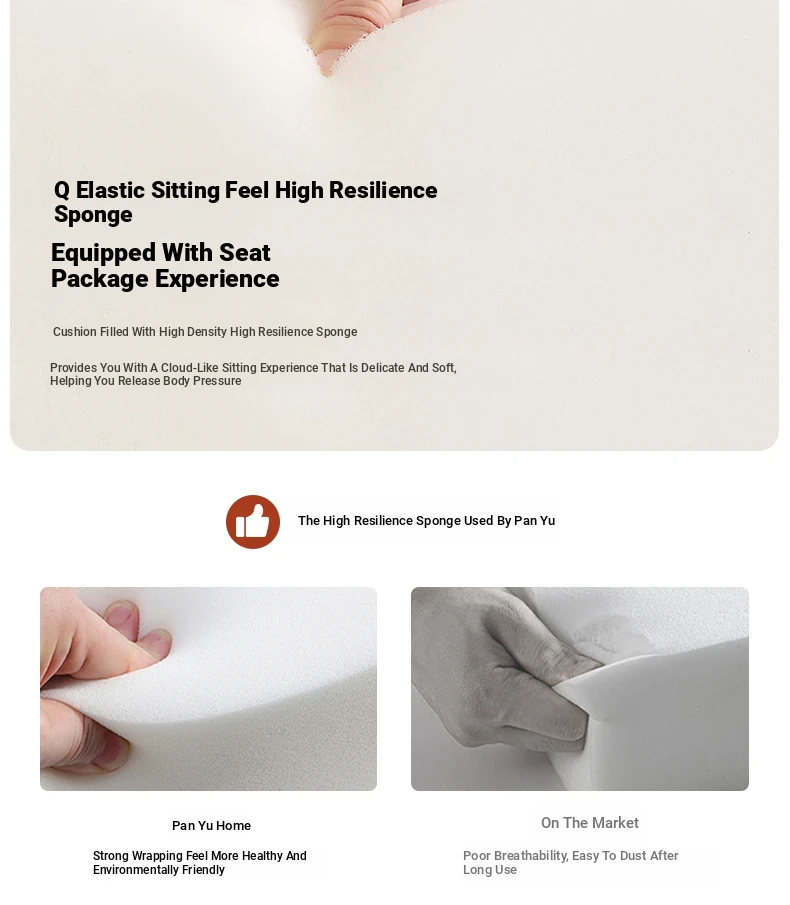 Q Elastic Sitting Feel High Resilience Sponge

Equipped With Seat Package Experience

Cushion Filled With High Density High Resilience Sponge

Provides You With A Cloud-Like Sitting Experience That Is Delicate And Soft, Helping You Release Body Pressure

The High Resilience Sponge Used By Pan Yu

Pan Yu Home

Strong Wrapping Feel More Healthy And Environmentally Friendly

On The Market

Poor Breathability, Easy To Dust After Long Use