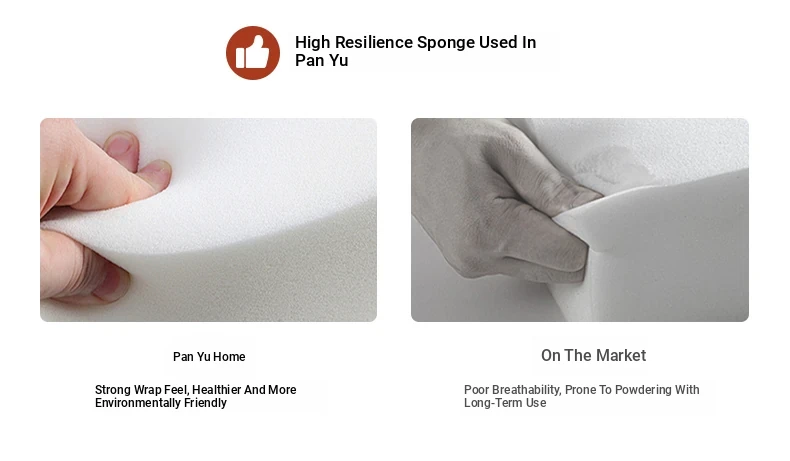 High Resilience Sponge Used In Pan Yu

Pan Yu Home

Strong Wrap Feel, Healthier And More Environmentally Friendly

On The Market

Poor Breathability, Prone To Powdering With Long-Term Use