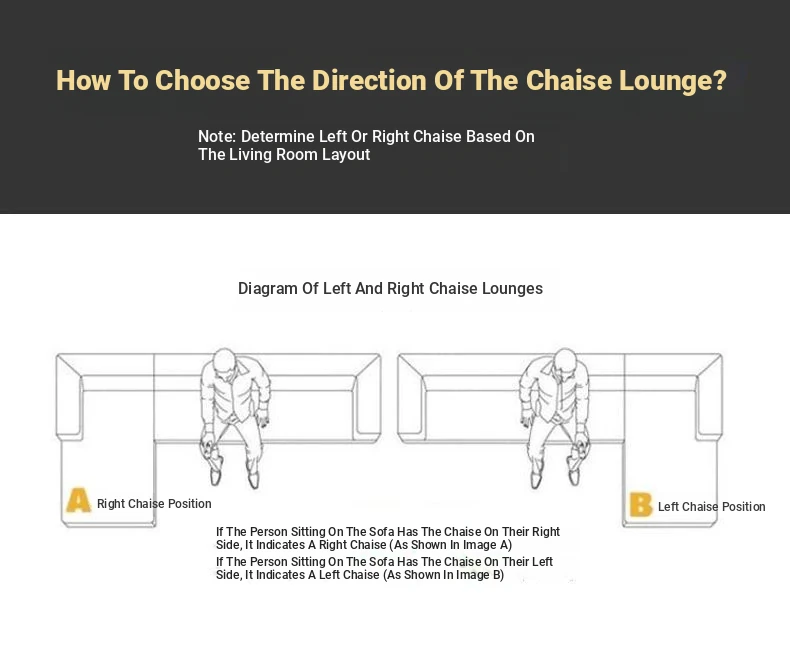 How To Choose The Direction Of The Chaise Lounge?

Note: Determine Left Or Right Chaise Based On The Living Room Layout

Diagram Of Left And Right Chaise Lounges

A Right Chaise Position

B Left Chaise Position

If The Person Sitting On The Sofa Has The Chaise On Their Right Side, It Indicates A Right Chaise (As Shown In Image A)

If The Person Sitting On The Sofa Has The Chaise On Their Left Side, It Indicates A Left Chaise (As Shown In Image B)