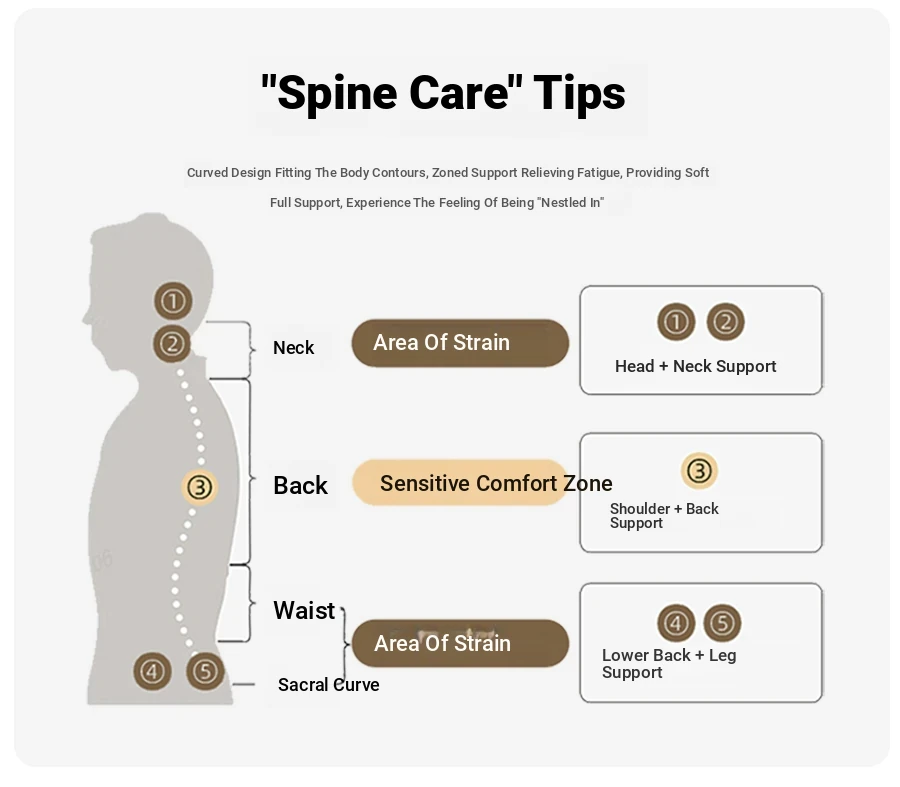 "Spine Care" Tips

Curved Design Fitting The Body Contours, Zoned Support Relieving Fatigue, Providing Soft Full Support, Experience The Feeling Of Being "Nestled In"

①
②
③
④ ⑤

Neck
Back
Waist
Sacral Curve

Area Of Strain
Sensitive Comfort Zone
Area Of Strain

① ②
Head + Neck Support

③
Shoulder + Back Support

④ ⑤
Lower Back + Leg Support