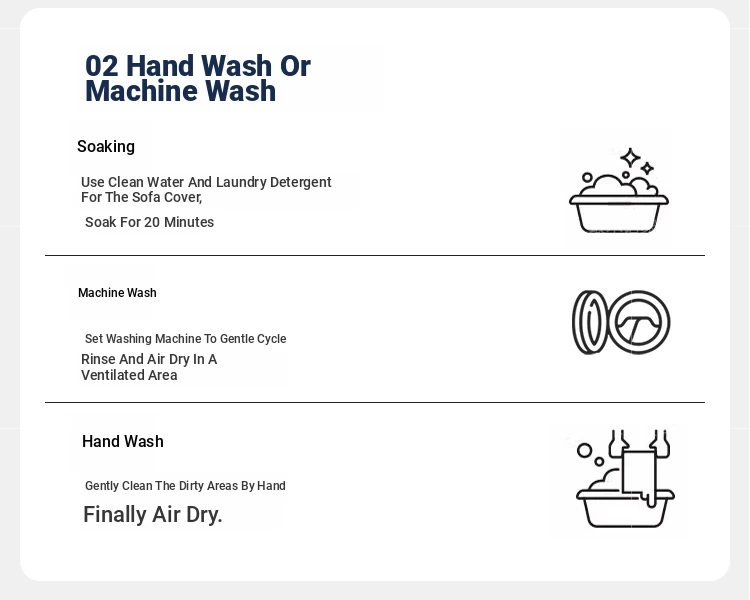 02 Hand Wash Or Machine Wash

Soaking

Use Clean Water And Laundry Detergent For The Sofa Cover,

Soak For 20 Minutes

Machine Wash

Set Washing Machine To Gentle Cycle

Rinse And Air Dry In A Ventilated Area

Hand Wash

Gently Clean The Dirty Areas By Hand

Finally Air Dry.