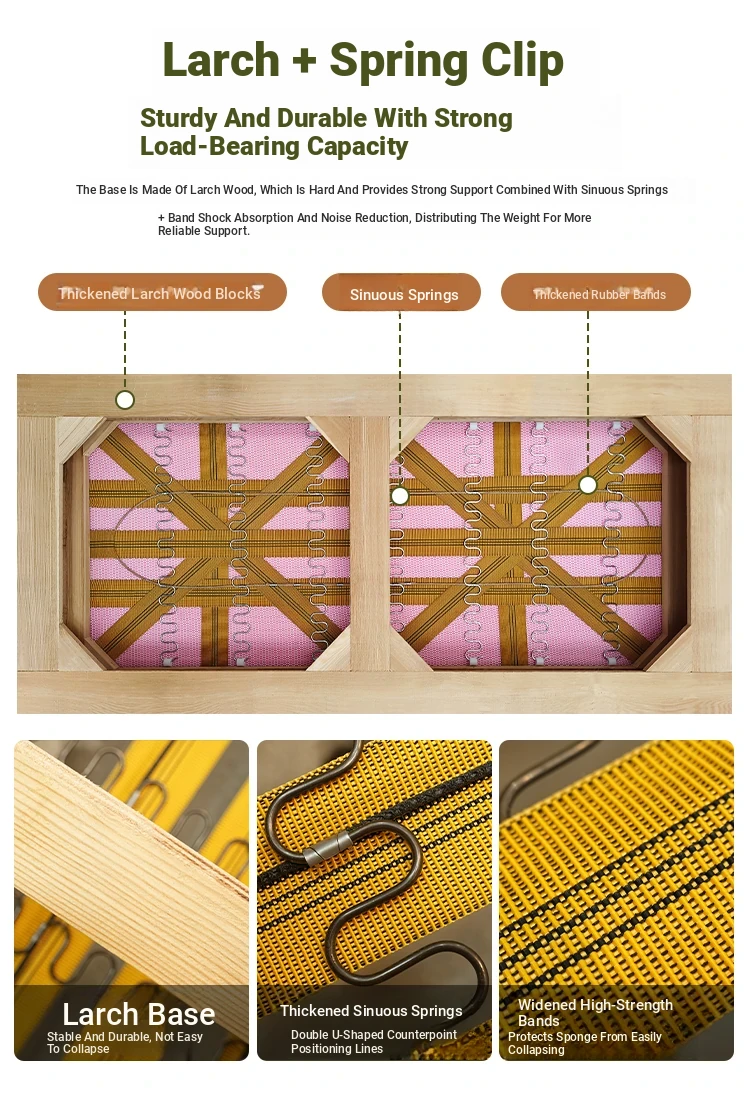 Larch + Spring Clip

Sturdy And Durable With Strong Load-Bearing Capacity

The Base Is Made Of Larch Wood, Which Is Hard And Provides Strong Support Combined With Sinuous Springs + Band Shock Absorption And Noise Reduction, Distributing The Weight For More Reliable Support.

Thickened Larch Wood Blocks

Sinuous Springs

Thickened Rubber Bands

Larch Base
Stable And Durable, Not Easy To Collapse

Thickened Sinuous Springs
Double U-Shaped Counterpoint Positioning Lines

Widened High-Strength Bands
Protects Sponge From Easily Collapsing