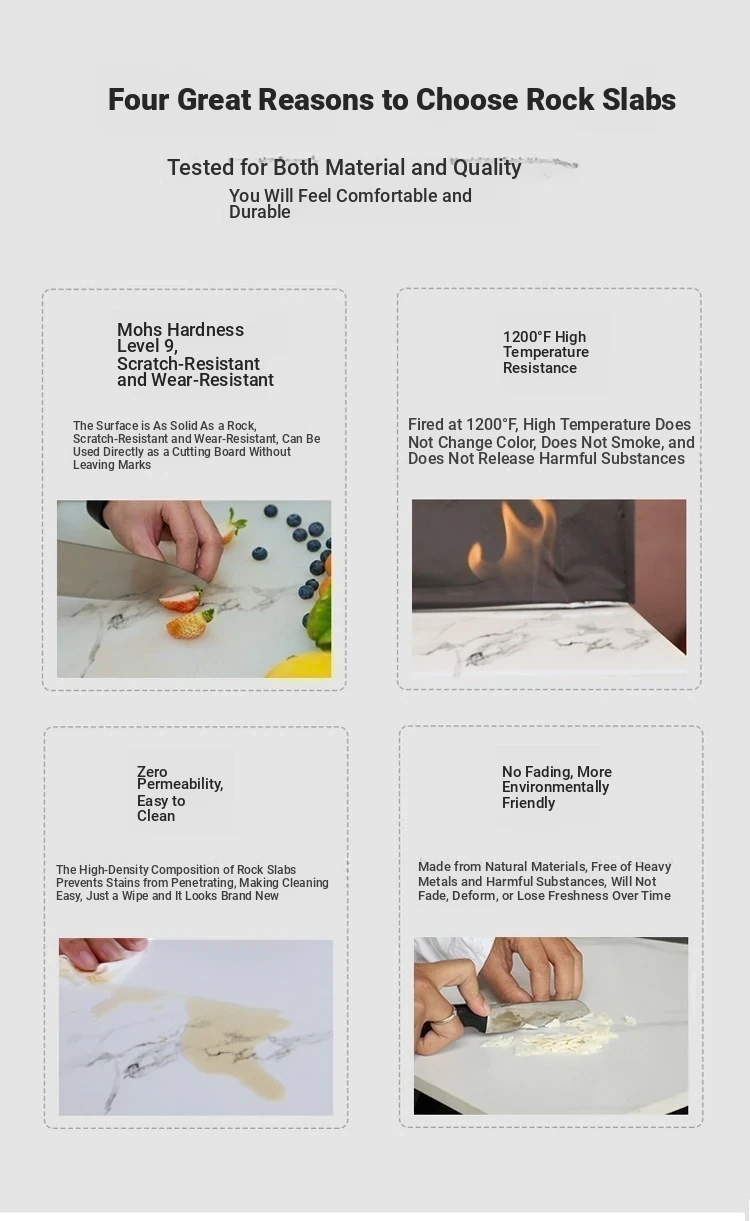 Four Great Reasons to Choose Rock Slabs

Tested for Both Material and Quality

You Will Feel Comfortable and Durable

Mohs Hardness Level 9, Scratch-Resistant and Wear-Resistant

The Surface is As Solid As a Rock, Scratch-Resistant and Wear-Resistant, Can Be Used Directly as a Cutting Board Without Leaving Marks

1200°F High Temperature Resistance

Fired at 1200°F, High Temperature Does Not Change Color, Does Not Smoke, and Does Not Release Harmful Substances

Zero Permeability, Easy to Clean

The High-Density Composition of Rock Slabs Prevents Stains from Penetrating, Making Cleaning Easy, Just a Wipe and It Looks Brand New

No Fading, More Environmentally Friendly

Made from Natural Materials, Free of Heavy Metals and Harmful Substances, Will Not Fade, Deform, or Lose Freshness Over Time