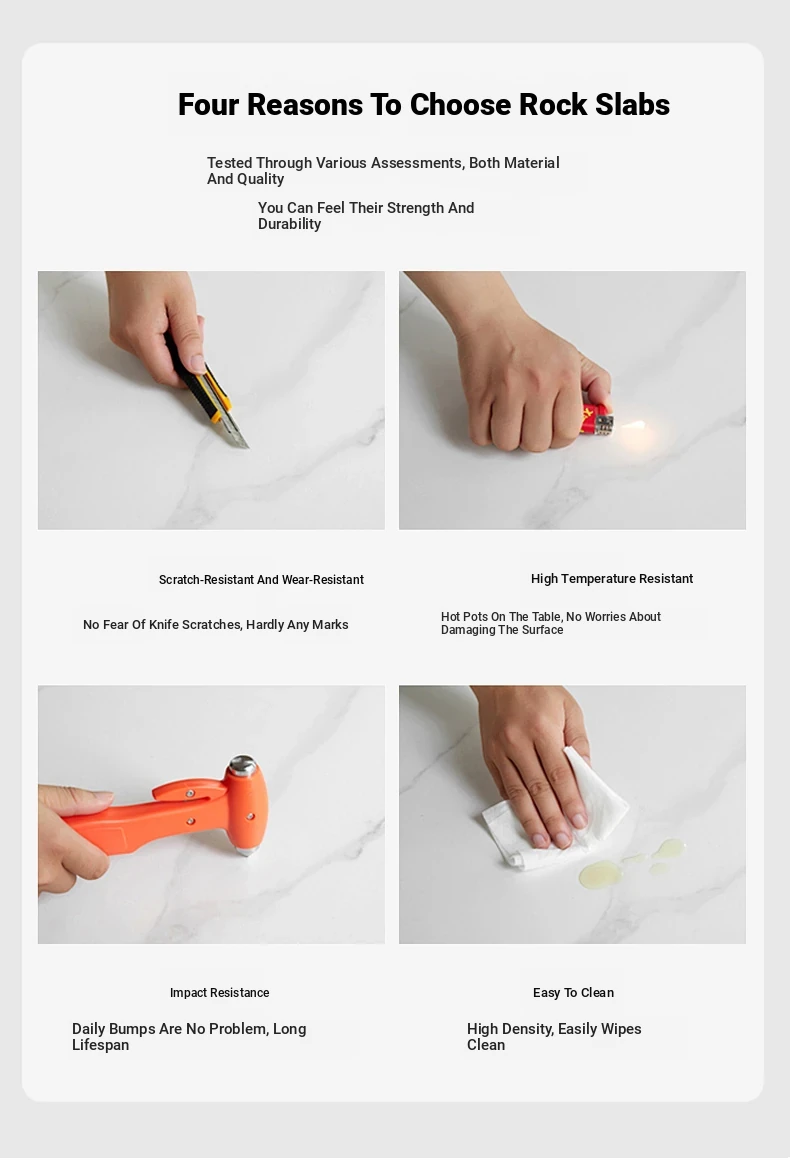 Four Reasons To Choose Rock Slabs

Tested Through Various Assessments, Both Material And Quality

You Can Feel Their Strength And Durability

Scratch-Resistant And Wear-Resistant

No Fear Of Knife Scratches, Hardly Any Marks

High Temperature Resistant

Hot Pots On The Table, No Worries About Damaging The Surface

Impact Resistance

Daily Bumps Are No Problem, Long Lifespan

Easy To Clean

High Density, Easily Wipes Clean