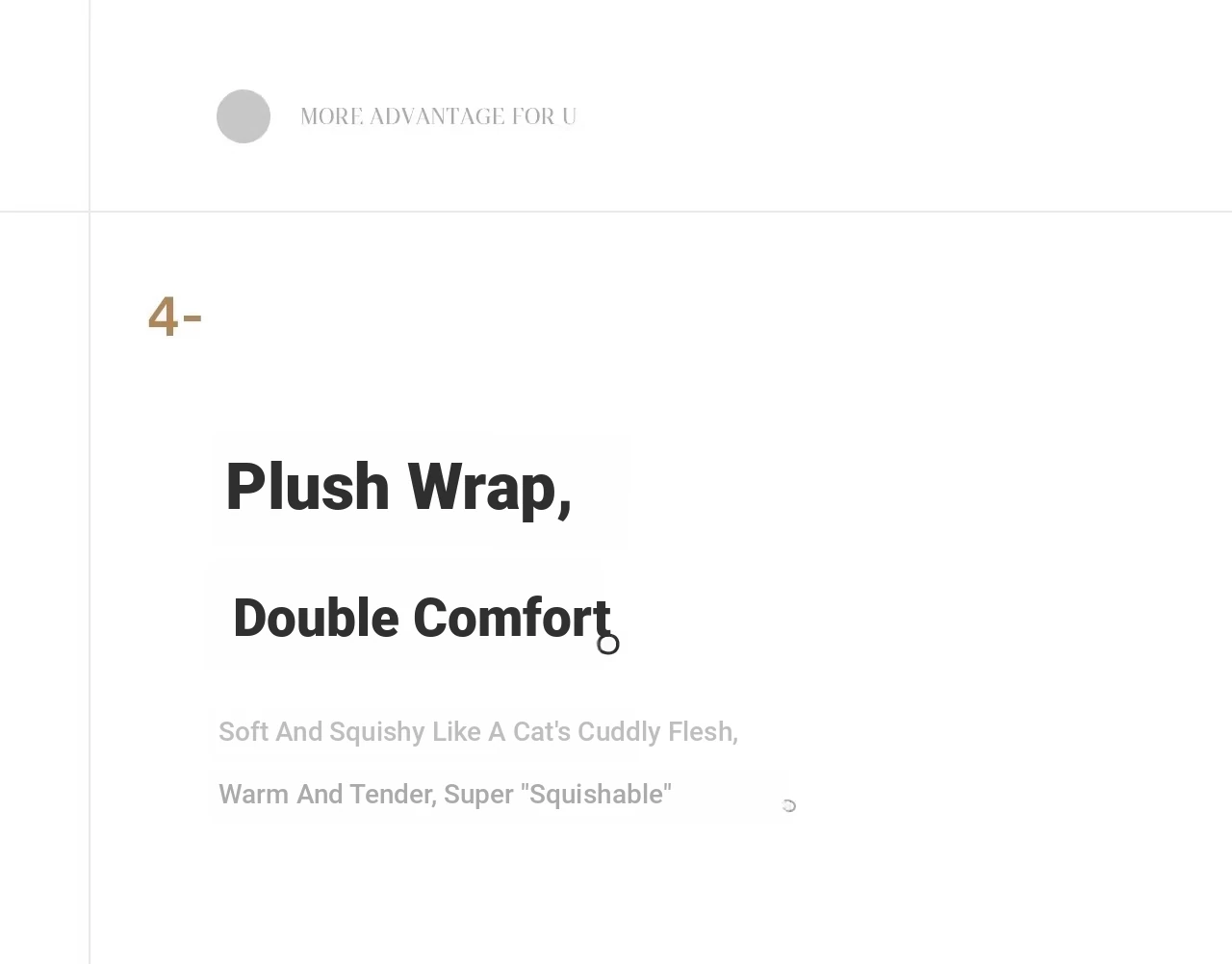 MORE ADVANTAGE FOR U

4-

Plush Wrap,

Double Comfort

Soft And Squishy Like A Cat's Cuddly Flesh,

Warm And Tender, Super "Squishable"