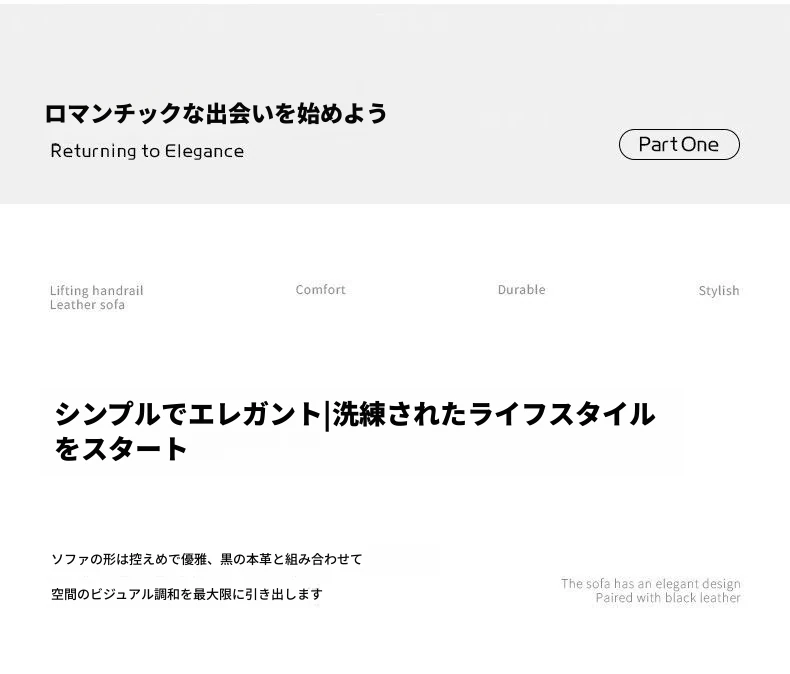 ロマンチックな出会いを始めよう

Returning to Elegance

Part One

Lifting handrail
Leather sofa

Comfort

Durable

Stylish

シンプルでエレガント|洗練されたライフスタイルをスタート

ソファの形は控えめで優雅、黒の本革と組み合わせて

空間のビジュアル調和を最大限に引き出します

The sofa has an elegant design
Paired with black leather