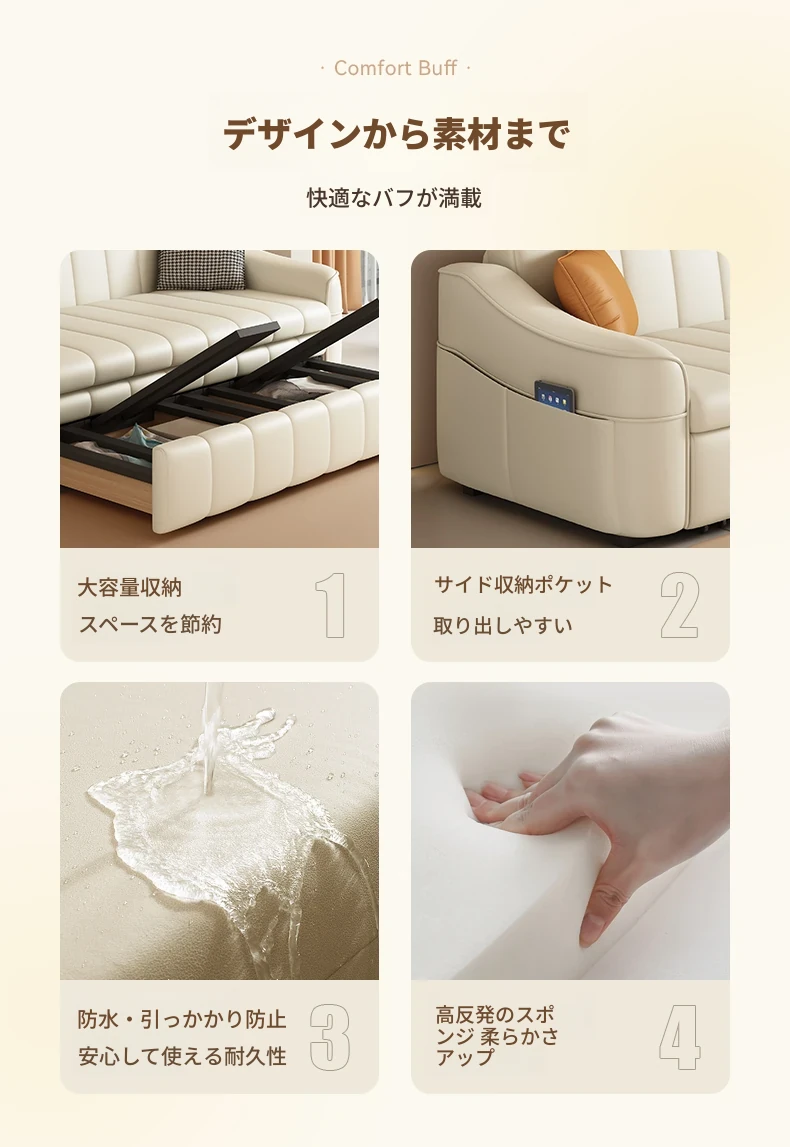 · Comfort Buff ·

デザインから素材まで

快適なバフが満載

大容量収納
スペースを節約

1

サイド収納ポケット
取り出しやすい

2

防水・引っかかり防止
安心して使える耐久性

3

高反発のスポンジ 柔らかさアップ

4