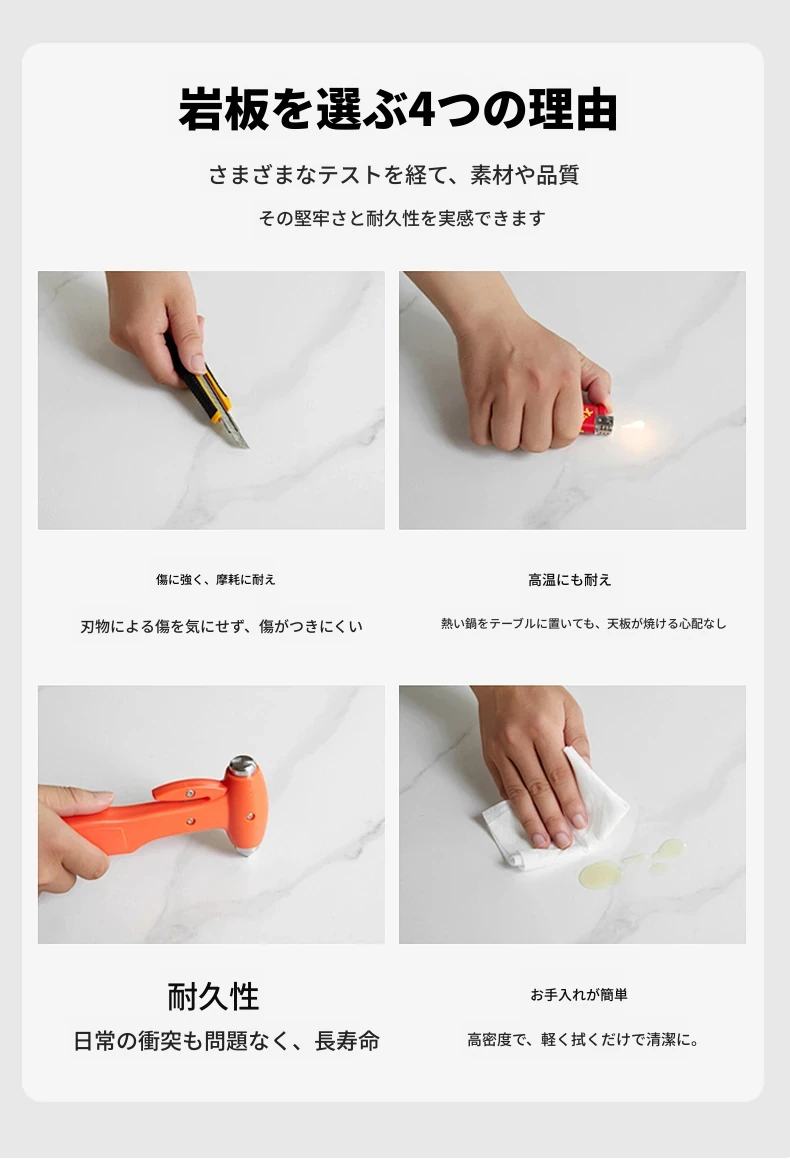 岩板を選ぶ4つの理由

さまざまなテストを経て、素材や品質

その堅牢さと耐久性を実感できます

傷に強く、摩耗に耐え

刃物による傷を気にせず、傷がつきにくい

高温にも耐え

熱い鍋をテーブルに置いても、天板が焼ける心配なし

耐久性

日常の衝突も問題なく、長寿命

お手入れが簡単

高密度で、軽く拭くだけで清潔に。